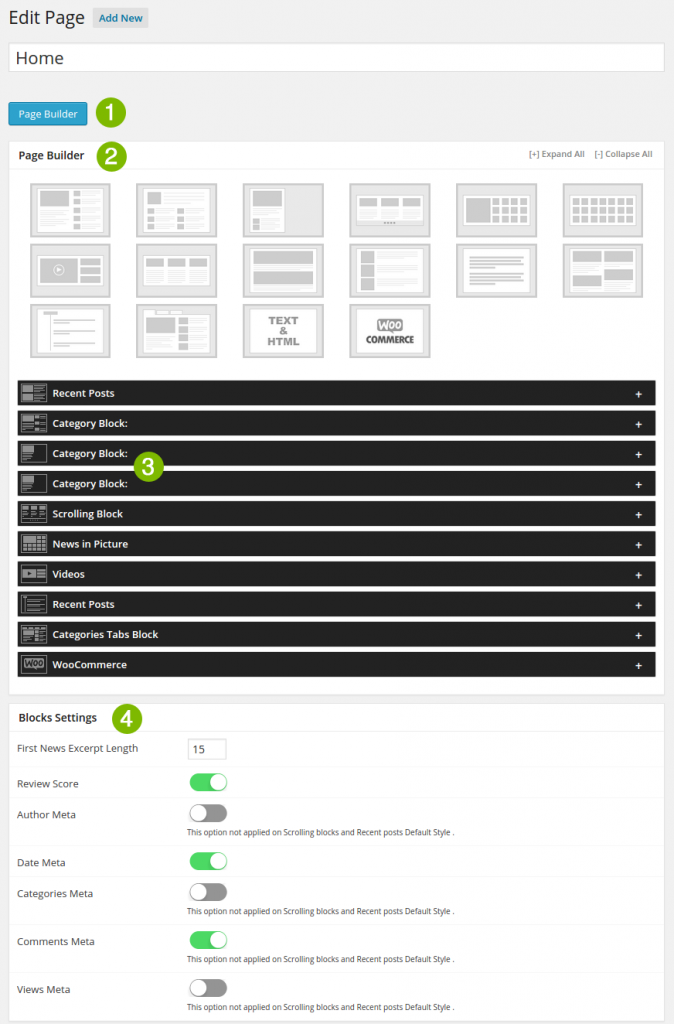 Edit Page Add New

Home

Page Builder 1

Page Builder 2 [+] Expand All [-] Collapse All

TEXT & HTML

WOO COMMERCE

Recent Posts +

Category Block: +

Category Block: 3 +

Category Block: +

Scrolling Block +

News in Picture +

Videos +

Recent Posts +

Categories Tabs Block +

WOO WooCommerce +

Blocks Settings 4

First News Excerpt Length 15

Review Score

Author Meta

This option not applied on Scrolling blocks and Recent posts Default Style .

Date Meta

Categories Meta

This option not applied on Scrolling blocks and Recent posts Default Style .

Comments Meta

This option not applied on Scrolling blocks and Recent posts Default Style .

Views Meta

This option not applied on Scrolling blocks and Recent posts Default Style .